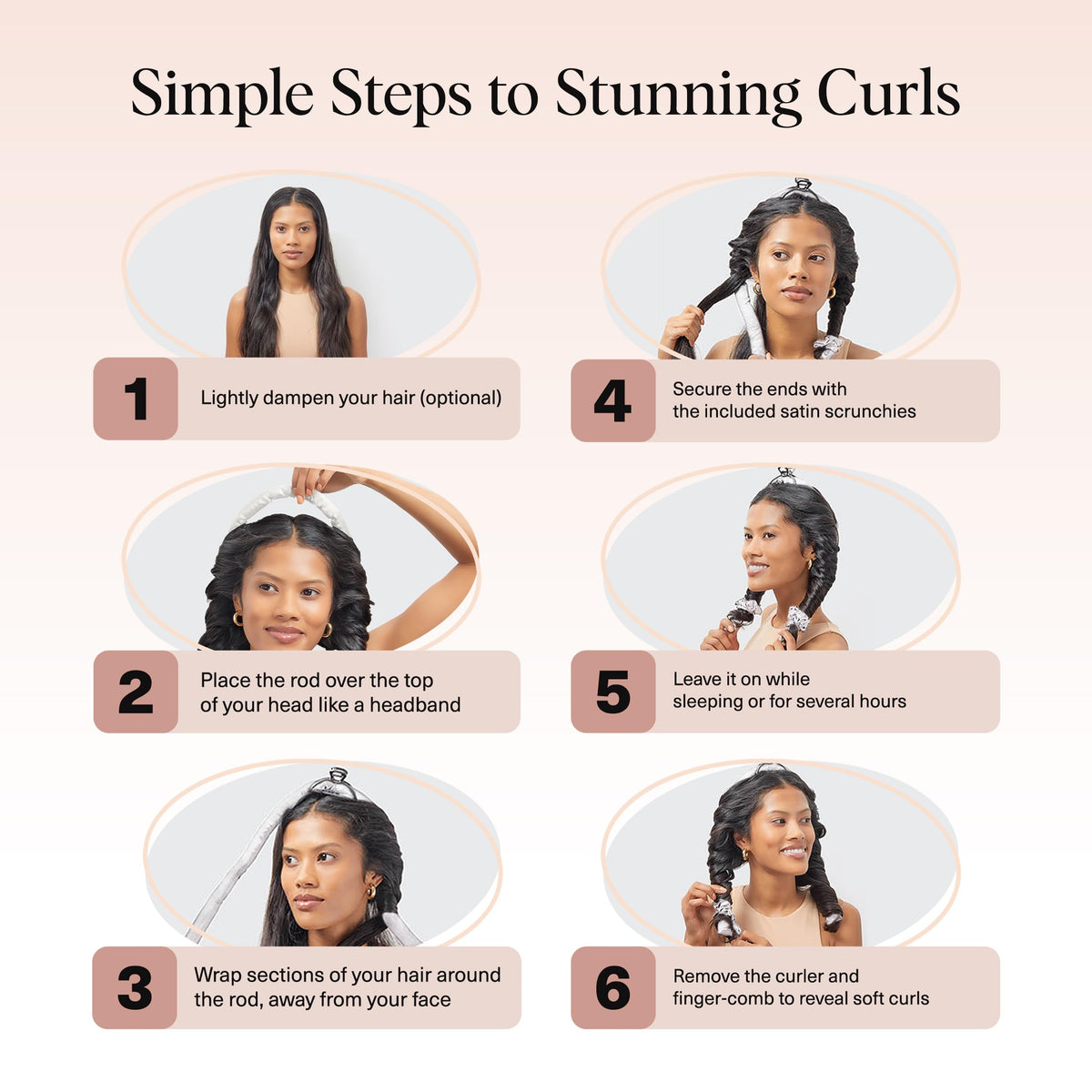 Simple Steps to Stunning Curls

1 Lightly dampen your hair (optional)

2 Place the rod over the top of your head like a headband

3 Wrap sections of your hair around the rod, away from your face

4 Secure the ends with the included satin scrunchies

5 Leave it on while sleeping or for several hours

6 Remove the curler and finger-comb to reveal soft curls